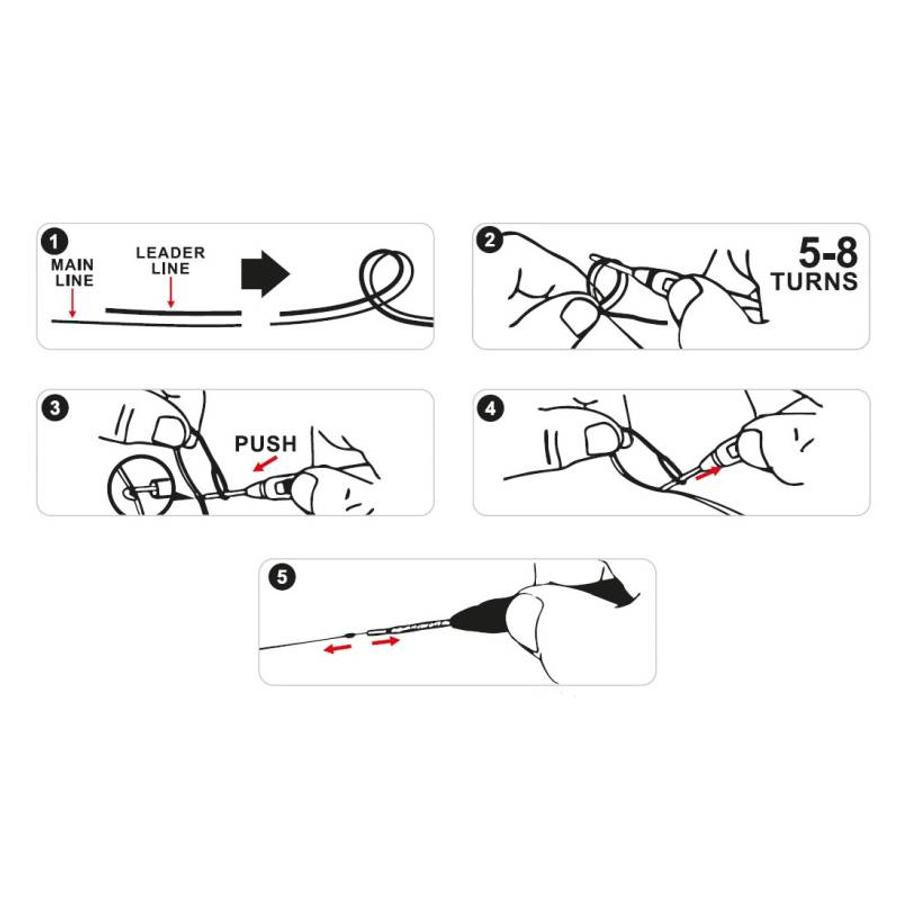 1
MAIN LINE
LEADER LINE

2
5-8 TURNS

3
PUSH

4

5